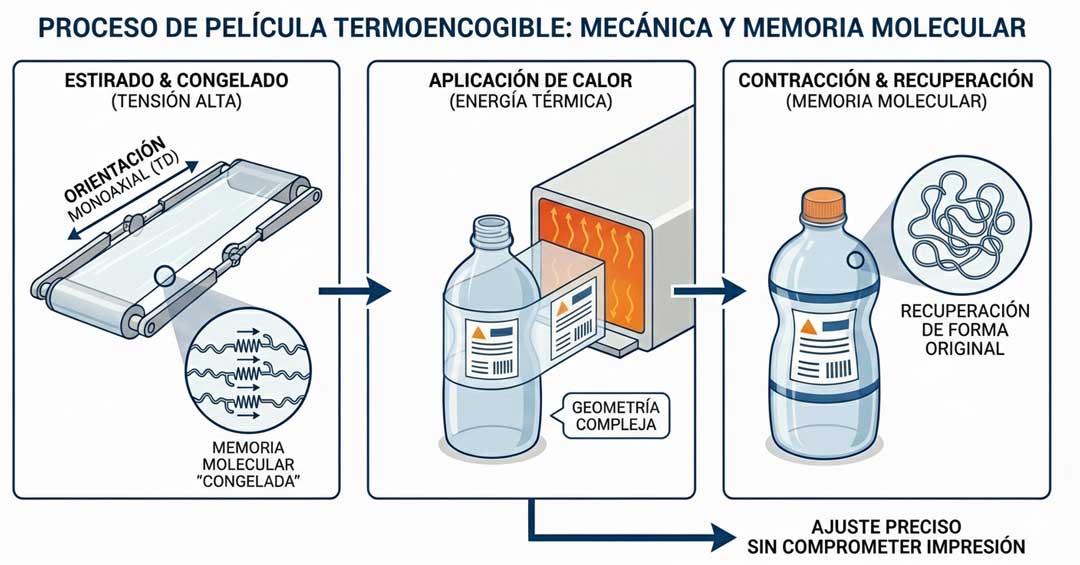 PROCESO DE PELÍCULA TERMOENCOGIBLE: MECÁNICA Y MEMORIA MOLECULAR

ESTIRADO & CONGELADO
(TENSIÓN ALTA)

ORIENTACIÓN
MONOAXIAL (TD)

MEMORIA
MOLECULAR
"CONGELADA"

APLICACIÓN DE CALOR
(ENERGÍA TÉRMICA)

GEOMETRÍA
COMPLEJA

CONTRACCIÓN & RECUPERACIÓN
(MEMORIA MOLECULAR)

RECUPERACIÓN
DE FORMA
ORIGINAL

AJUSTE PRECISO
SIN COMPROMETER IMPRESIÓN